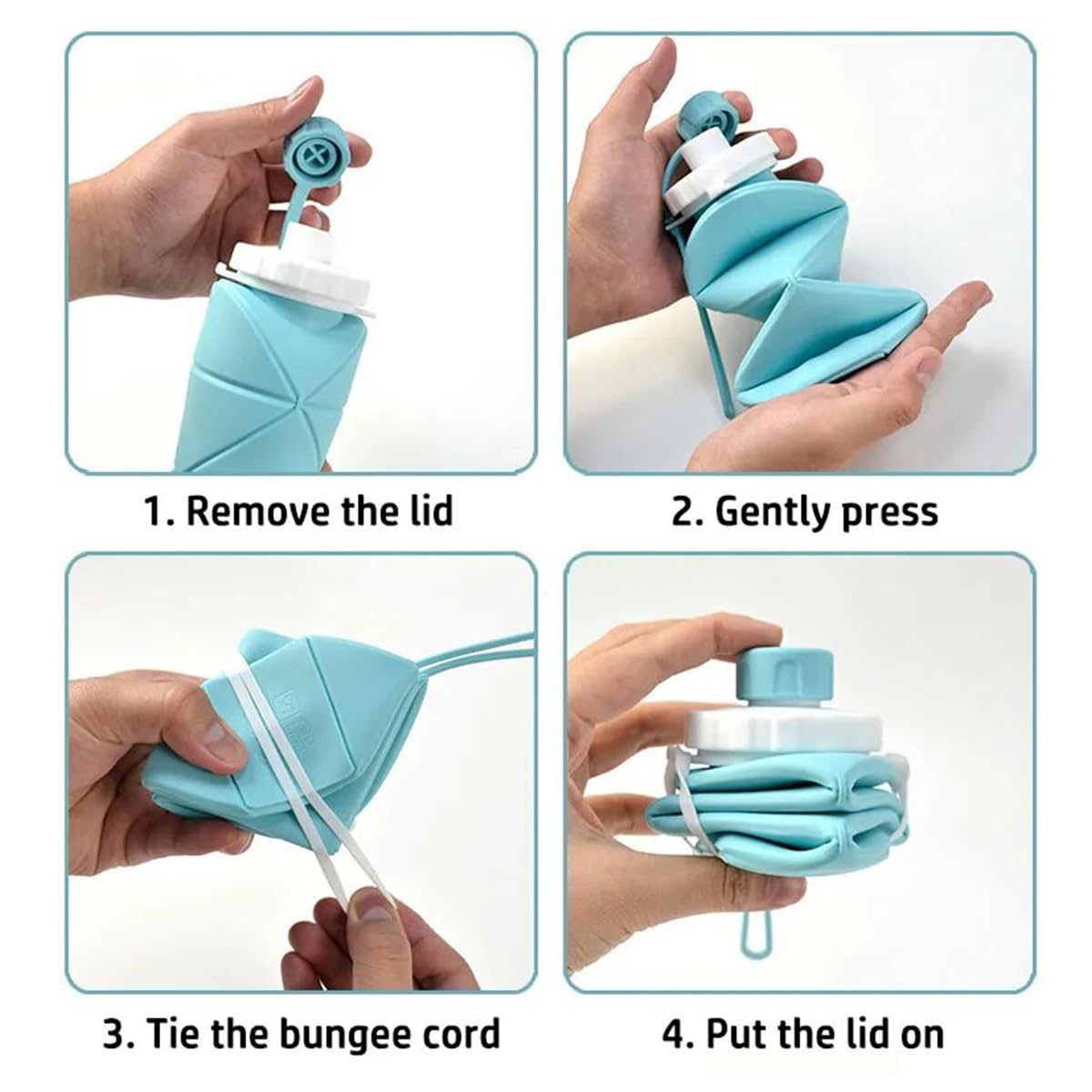 1. Remove the lid

2. Gently press

3. Tie the bungee cord

4. Put the lid on